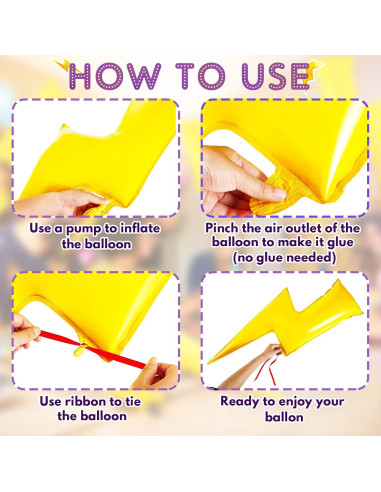 HOW TO USE

Use a pump to inflate the balloon

Pinch the air outlet of the balloon to make it glue (no glue needed)

Use ribbon to tie the balloon

Ready to enjoy your ballon