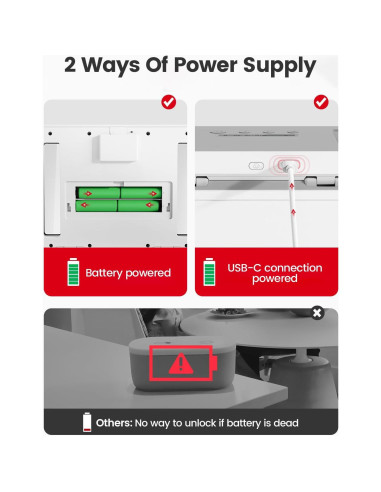 2 Ways Of Power Supply

Battery powered

USB-C connection powered

Others: No way to unlock if battery is dead