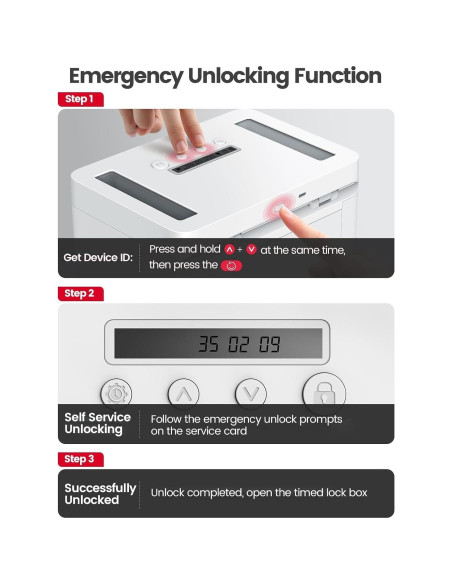 Emergency Unlocking Function

Step 1

Get Device ID: Press and hold + at the same time, then press the

Step 2

35 02 09

Self Service Unlocking Follow the emergency unlock prompts on the service card

Step 3

Successfully Unlocked Unlock completed, open the timed lock box