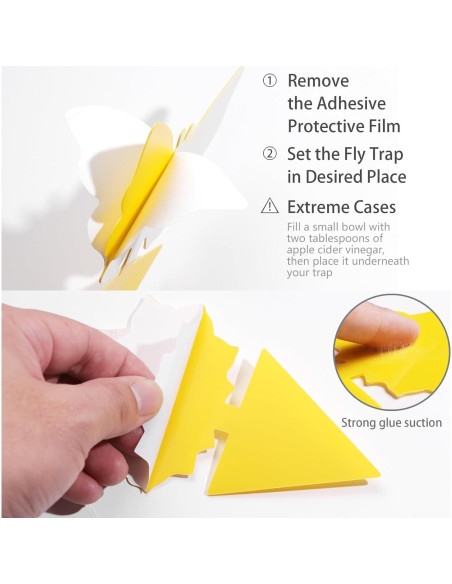 ① Remove the Adhesive Protective Film

② Set the Fly Trap in Desired Place

⚠ Extreme Cases

Fill a small bowl with two tablespoons of apple cider vinegar, then place it underneath your trap

Strong glue suction