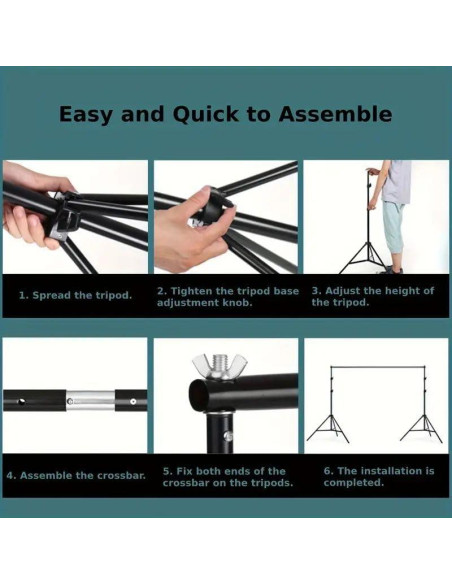 Easy and Quick to Assemble

1. Spread the tripod.

2. Tighten the tripod base adjustment knob.

3. Adjust the height of the tripod.

4. Assemble the crossbar.

5. Fix both ends of the crossbar on the tripods.

6. The installation is completed.