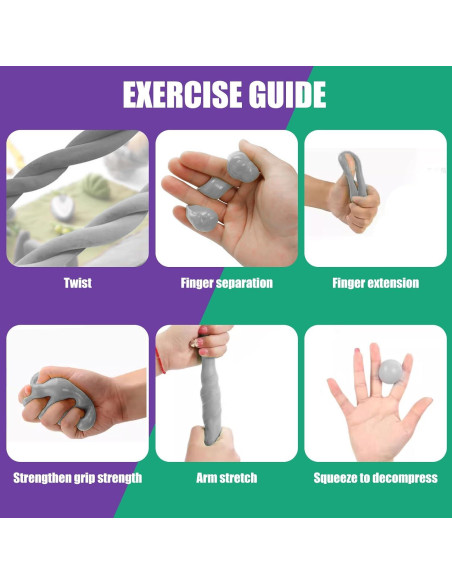 EXERCISE GUIDE

Twist

Finger separation

Finger extension

Strengthen grip strength

Arm stretch

Squeeze to decompress