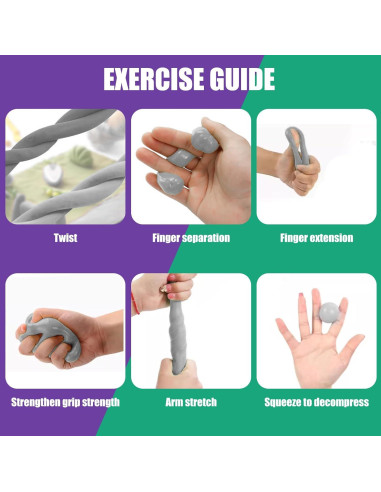 EXERCISE GUIDE

Twist

Finger separation

Finger extension

Strengthen grip strength

Arm stretch

Squeeze to decompress