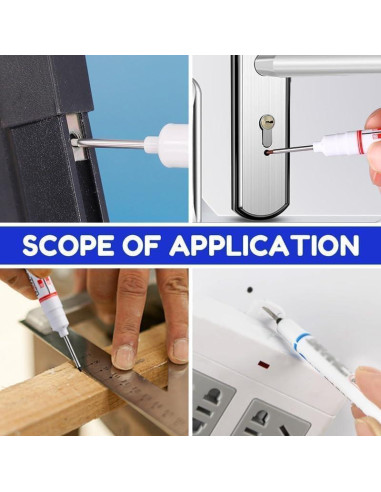 SCOPE OF APPLICATION