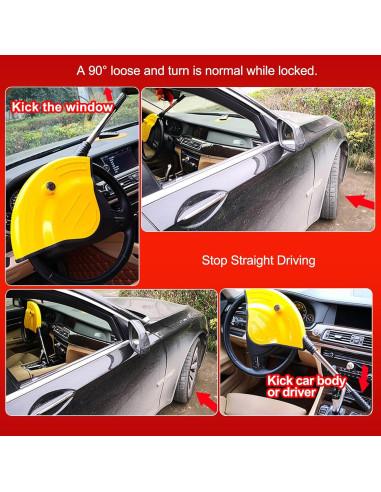 A 90° loose and turn is normal while locked.

Kick the window

Stop Straight Driving

Kick car body or driver