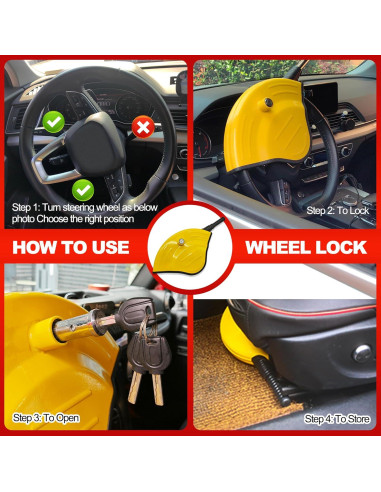 Step 1: Turn steering wheel as below photo Choose the right position

Step 2: To Lock

HOW TO USE

WHEEL LOCK

Step 3: To Open

Step 4: To Store