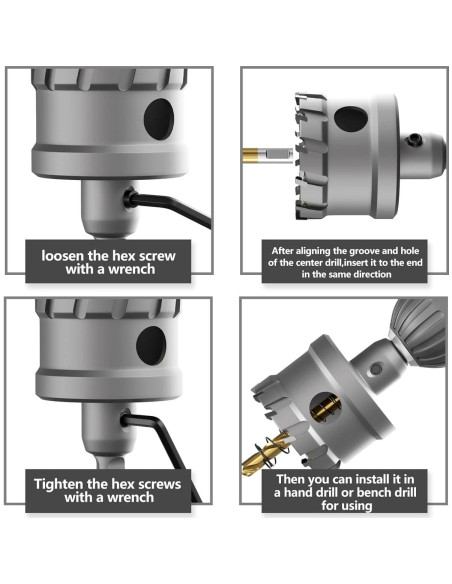 loosen the hex screw with a wrench

After aligning the groove and hole of the center drill,insert it to the end in the same direction

Tighten the hex screws with a wrench

Then you can install it in a hand drill or bench drill for using