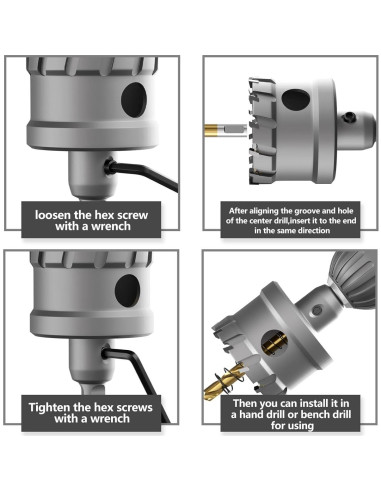 loosen the hex screw with a wrench

After aligning the groove and hole of the center drill,insert it to the end in the same direction

Tighten the hex screws with a wrench

Then you can install it in a hand drill or bench drill for using