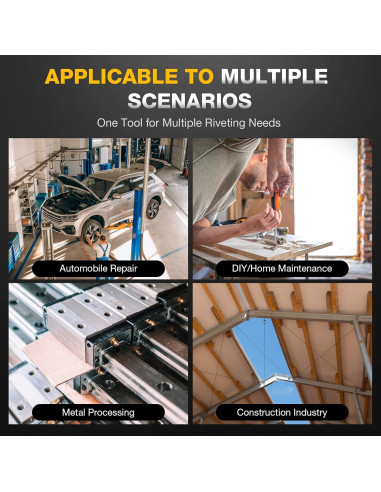 APPLICABLE TO MULTIPLE SCENARIOS

One Tool for Multiple Riveting Needs

Automobile Repair

DIY/Home Maintenance

Metal Processing

Construction Industry