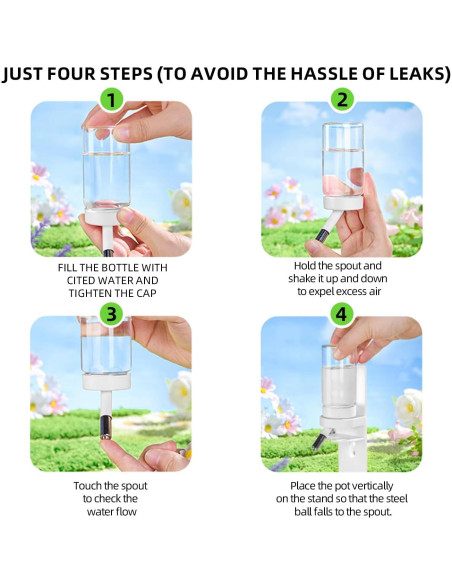 JUST FOUR STEPS (TO AVOID THE HASSLE OF LEAKS)

1

FILL THE BOTTLE WITH CITED WATER AND TIGHTEN THE CAP

2

Hold the spout and shake it up and down to expel excess air

3

Touch the spout to check the water flow

4

Place the pot vertically on the stand so that the steel ball falls to the spout.