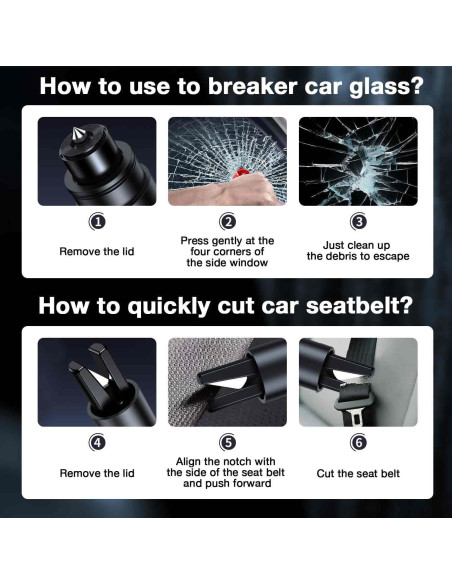 How to use to breaker car glass?

1
Remove the lid

2
Press gently at the four corners of the side window

3
Just clean up the debris to escape

How to quickly cut car seatbelt?

4
Remove the lid

5
Align the notch with the side of the seat belt and push forward

6
Cut the seat belt