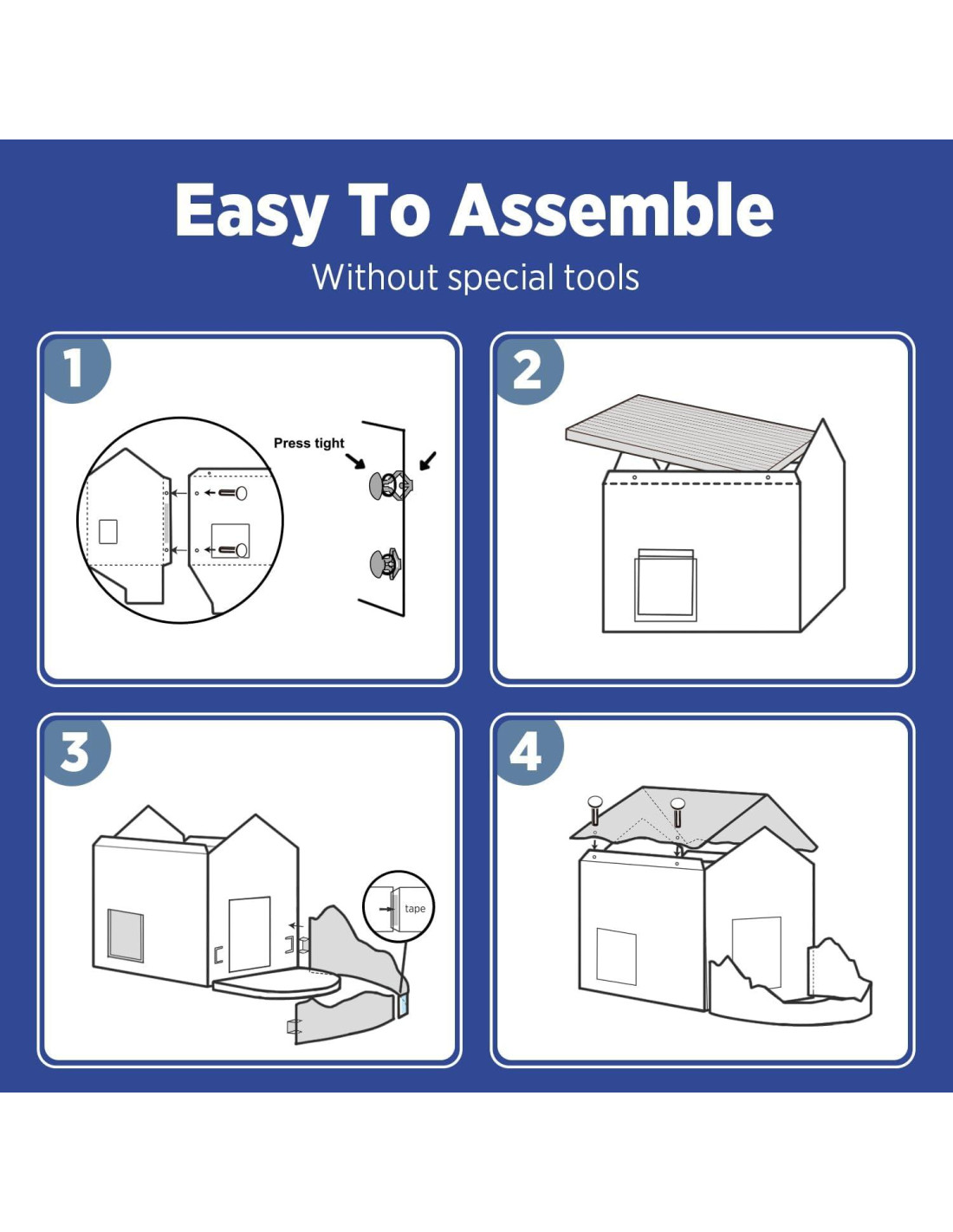 Easy To Assemble
Without special tools

1
Press tight

2

3
tape

4