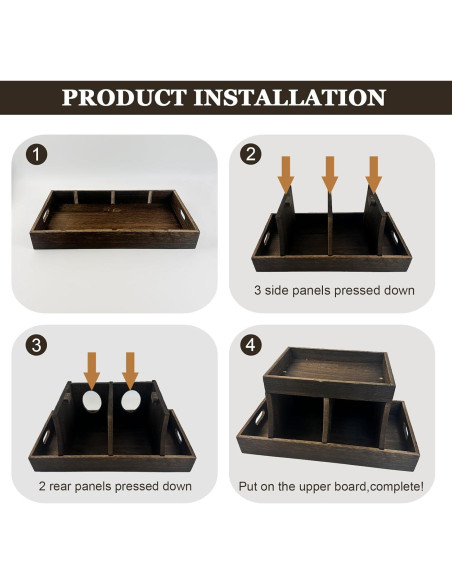 PRODUCT INSTALLATION

1

2

3 side panels pressed down

3

2 rear panels pressed down

4

Put on the upper board,complete!