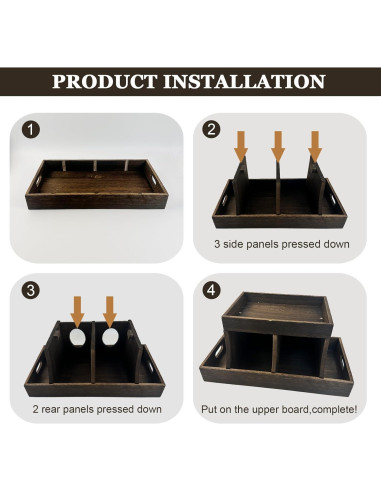 PRODUCT INSTALLATION

1

2

3 side panels pressed down

3

2 rear panels pressed down

4

Put on the upper board,complete!