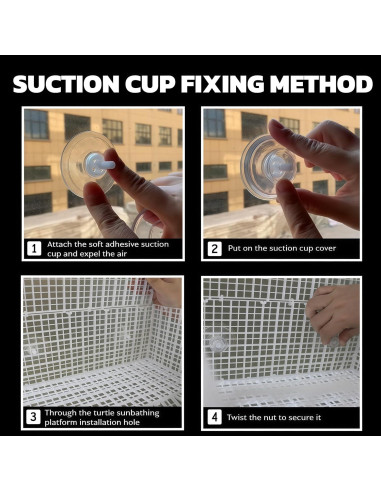 SUCTION CUP FIXING METHOD

1 Attach the soft adhesive suction cup and expel the air

2 Put on the suction cup cover

3 Through the turtle sunbathing platform installation hole

4 Twist the nut to secure it