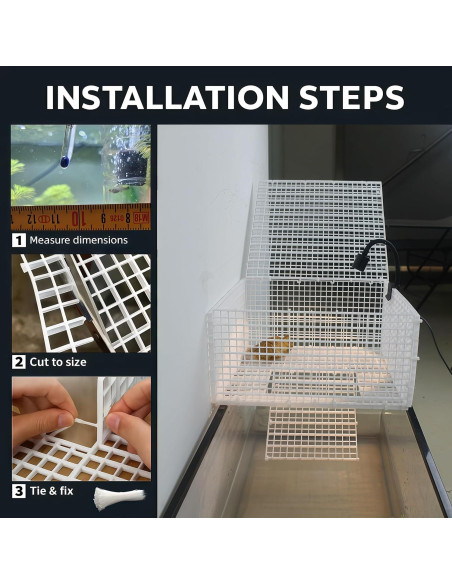 INSTALLATION STEPS

12 11 10 9 8

1 Measure dimensions

2 Cut to size

3 Tie & fix