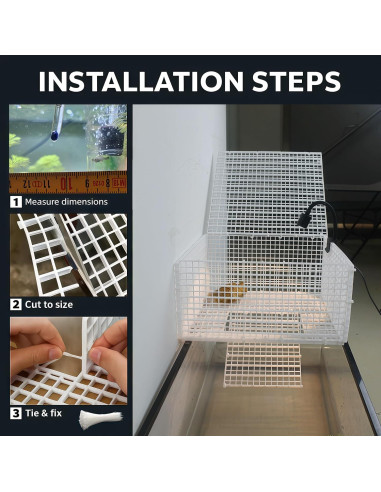 INSTALLATION STEPS

12 11 10 9 8

1 Measure dimensions

2 Cut to size

3 Tie & fix