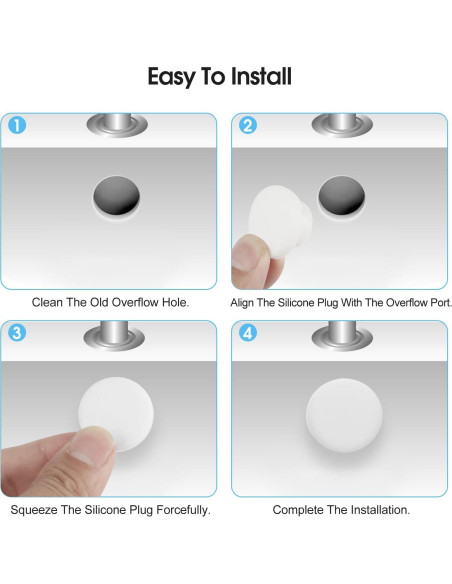 Easy To Install

1

Clean The Old Overflow Hole.

2

Align The Silicone Plug With The Overflow Port.

3

Squeeze The Silicone Plug Forcefully.

4

Complete The Installation.