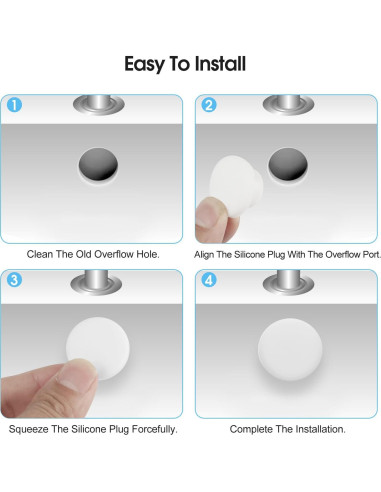 Easy To Install

1

Clean The Old Overflow Hole.

2

Align The Silicone Plug With The Overflow Port.

3

Squeeze The Silicone Plug Forcefully.

4

Complete The Installation.