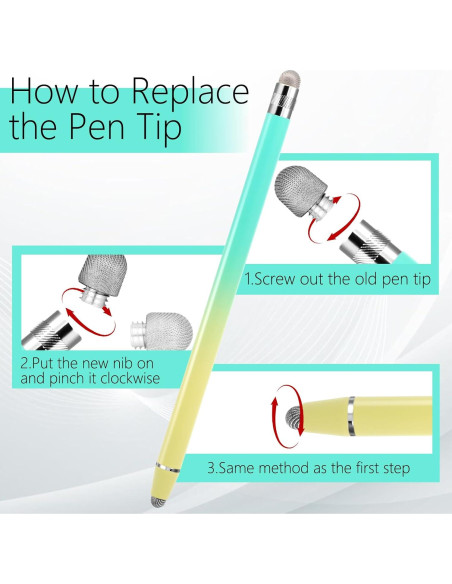 How to Replace the Pen Tip

1.Screw out the old pen tip

2.Put the new nib on and pinch it clockwise

3.Same method as the first step