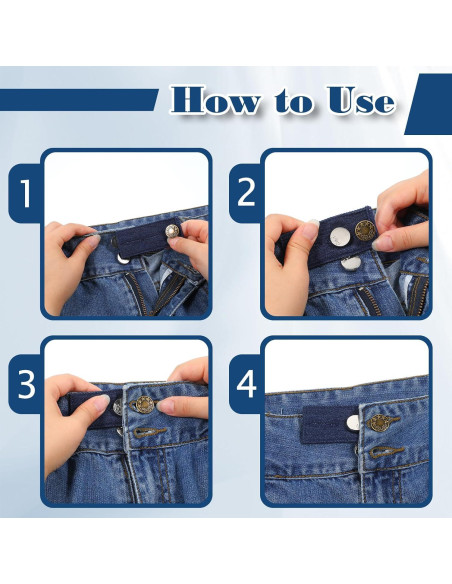 How to Use

1

2

3

4