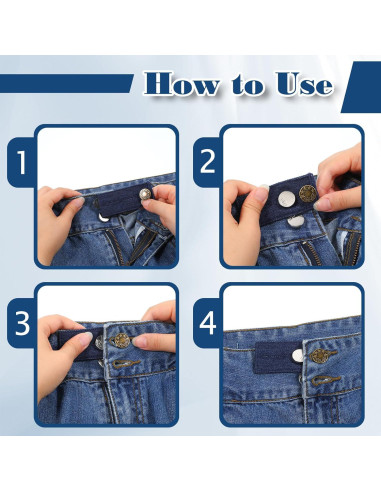 How to Use

1

2

3

4