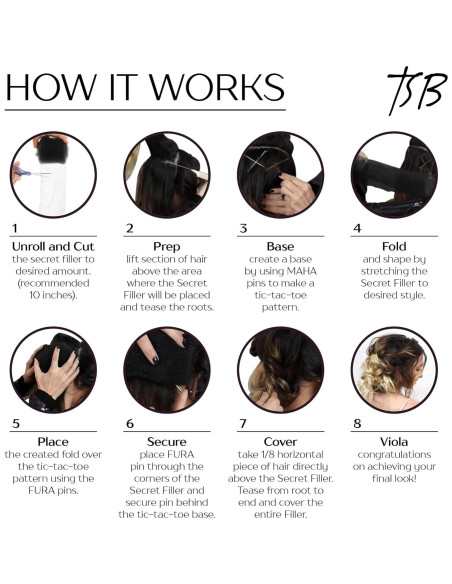 HOW IT WORKS

TSB

1
Unroll and Cut
the secret filler to desired amount. (recommended 10 inches).

2
Prep
lift section of hair above the area where the Secret Filler will be placed and tease the roots.

3
Base
create a base by using MAHA pins to make a tic-tac-toe pattern.

4
Fold
and shape by stretching the Secret Filler to desired style.

5
Place
the created fold over the tic-tac-toe pattern using the FURA pins.

6
Secure
place FURA pin through the corners of the Secret Filler and secure pin behind the tic-tac-toe base.

7
Cover
take 1/8 horizontal piece of hair directly above the Secret Filler. Tease from root to end and cover the entire Filler.

8
Viola
congratulations on achieving your final look!