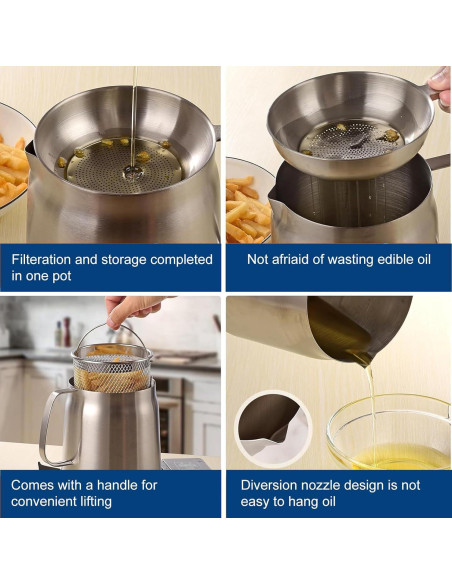 Filteration and storage completed in one pot

Not afriaid of wasting edible oil

Comes with a handle for convenient lifting

Diversion nozzle design is not easy to hang oil