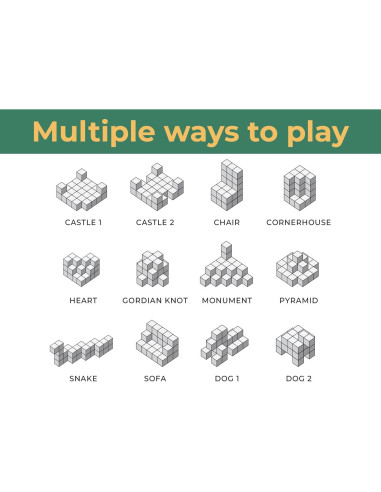 Multiple ways to play

CASTLE 1
CASTLE 2
CHAIR
CORNERHOUSE

HEART
GORDIAN KNOT
MONUMENT
PYRAMID

SNAKE
SOFA
DOG 1
DOG 2