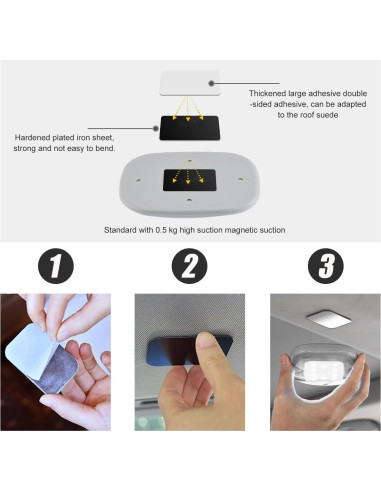 Thickened large adhesive double -sided adhesive, can be adapted to the roof suede

Hardened plated iron sheet, strong and not easy to bend.

Standard with 0.5 kg high suction magnetic suction

1

2

3