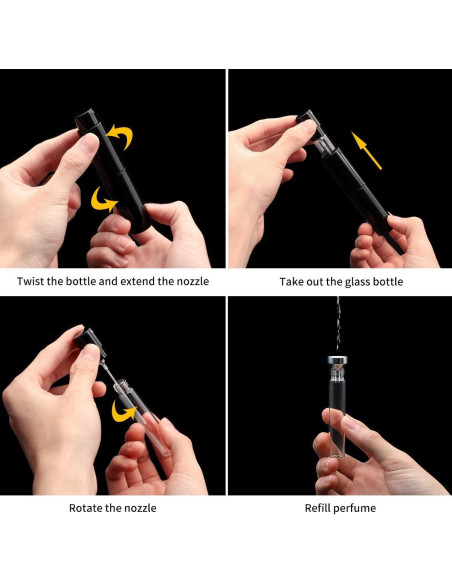 Twist the bottle and extend the nozzle

Take out the glass bottle

Rotate the nozzle

Refill perfume