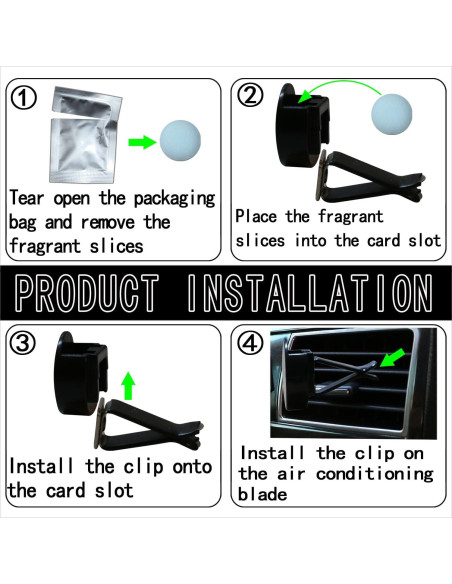 ①

Tear open the packaging bag and remove the fragrant slices

②

Place the fragrant slices into the card slot

PRODUCT INSTALLATION

③

Install the clip onto the card slot

④

Install the clip on the air conditioning blade