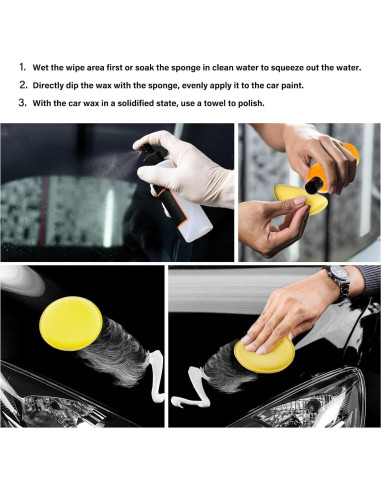 1. Wet the wipe area first or soak the sponge in clean water to squeeze out the water.

2. Directly dip the wax with the sponge, evenly apply it to the car paint.

3. With the car wax in a solidified state, use a towel to polish.