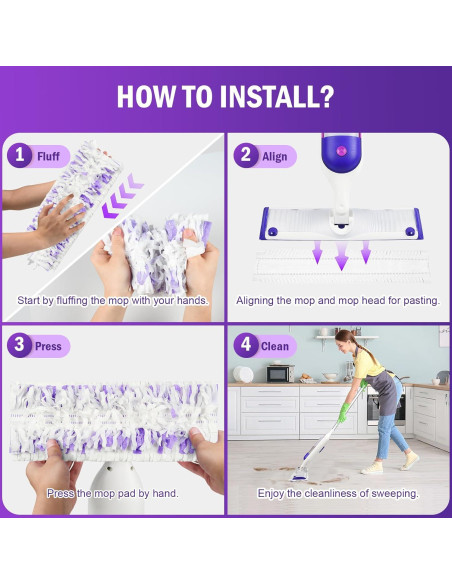 HOW TO INSTALL?

1 Fluff

Start by fluffing the mop with your hands.

2 Align

Aligning the mop and mop head for pasting.

3 Press

Press the mop pad by hand.

4 Clean

Enjoy the cleanliness of sweeping.