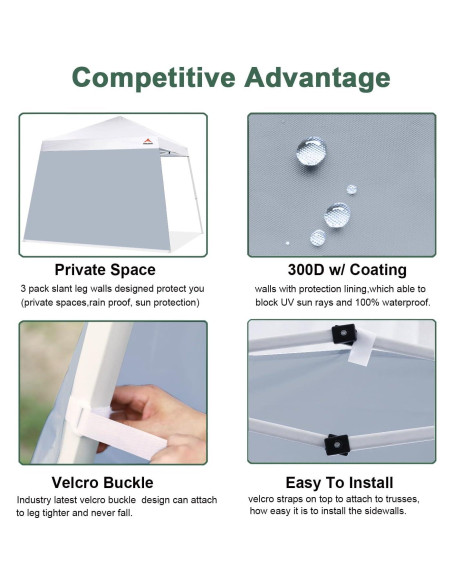 Competitive Advantage

Private Space

3 pack slant leg walls designed protect you (private spaces,rain proof, sun protection)

300D w/ Coating

walls with protection lining,which able to block UV sun rays and 100% waterproof.

Velcro Buckle

Industry latest velcro buckle design can attach to leg tighter and never fall.

Easy To Install

velcro straps on top to attach to trusses, how easy it is to install the sidewalls.