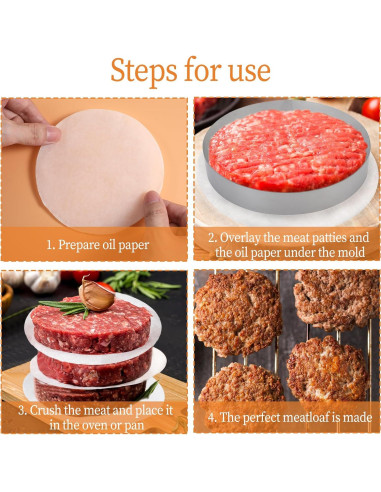 Steps for use

1. Prepare oil paper

2. Overlay the meat patties and the oil paper under the mold

3. Crush the meat and place it in the oven or pan

4. The perfect meatloaf is made