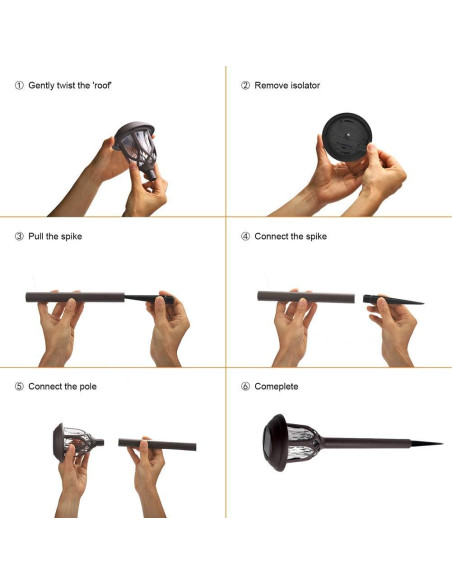 ① Gently twist the 'roof'

② Remove isolator

③ Pull the spike

④ Connect the spike

⑤ Connect the pole

⑥ Comeplete