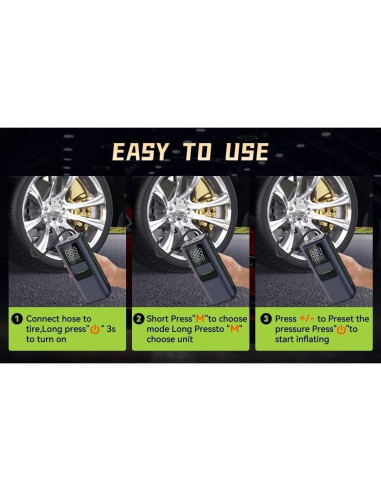 EASY TO USE

1 Connect hose to tire,Long press"⏻" 3s to turn on

2 Short Press"M"to choose mode Long Pressto "M" choose unit

3 Press +/- to Preset the pressure Press"⏻"to start inflating