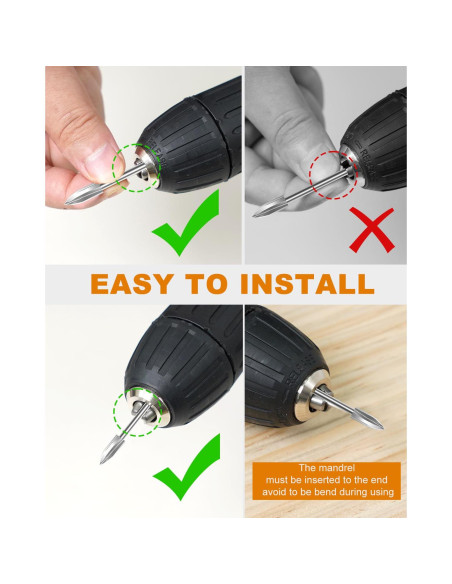 EASY TO INSTALL

The mandrel must be inserted to the end avoid to be bend during using