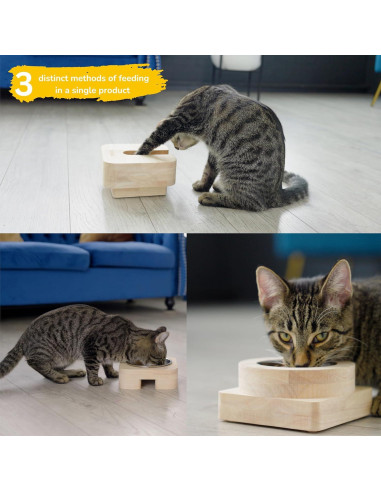 3 distinct methods of feeding in a single product