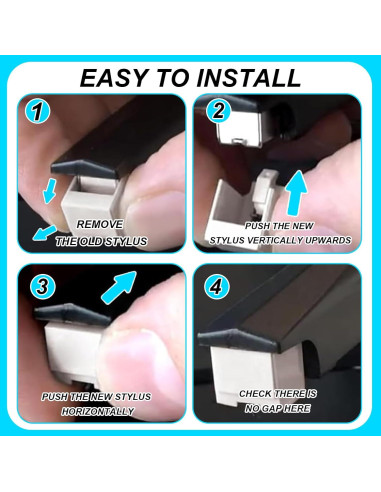 EASY TO INSTALL

1

REMOVE THE OLD STYLUS

2

PUSH THE NEW STYLUS VERTICALLY UPWARDS

3

PUSH THE NEW STYLUS HORIZONTALLY

4

CHECK THERE IS NO GAP HERE