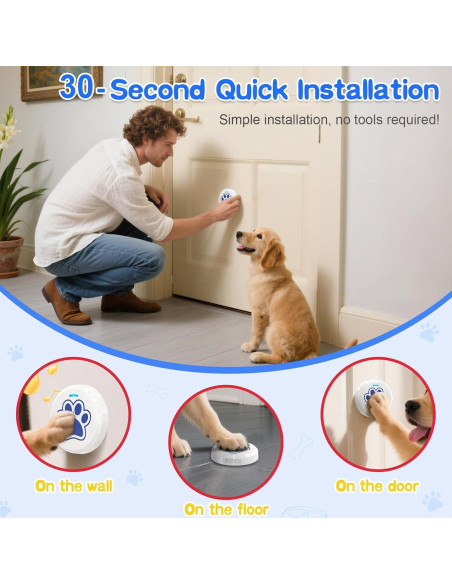 30-Second Quick Installation

Simple installation, no tools required!

On the wall

On the floor

On the door