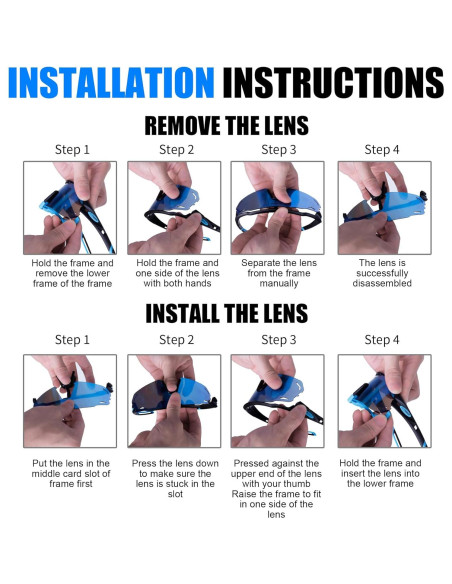 INSTALLATION INSTRUCTIONS

REMOVE THE LENS

Step 1

Hold the frame and remove the lower frame of the frame

Step 2

Hold the frame and one side of the lens with both hands

Step 3

Separate the lens from the frame manually

Step 4

The lens is successfully disassembled

INSTALL THE LENS

Step 1

Put the lens in the middle card slot of frame first

Step 2

Press the lens down to make sure the lens is stuck in the slot

Step 3

Pressed against the upper end of the lens with your thumb
Raise the frame to fit in one side of the lens

Step 4

Hold the frame and insert the lens into the lower frame