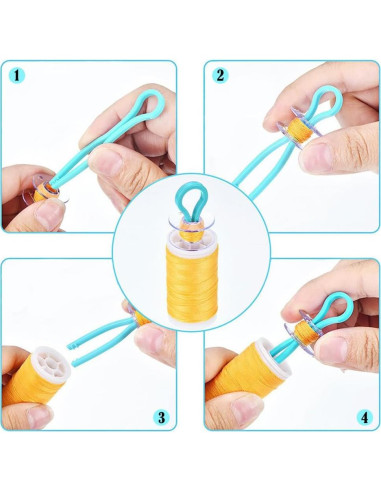 1
2
3
4