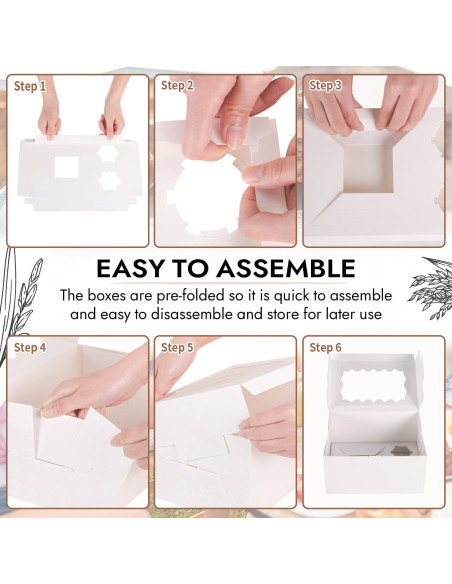 Step 1

Step 2

Step 3

EASY TO ASSEMBLE

The boxes are pre-folded so it is quick to assemble and easy to disassemble and store for later use

Step 4

Step 5

Step 6