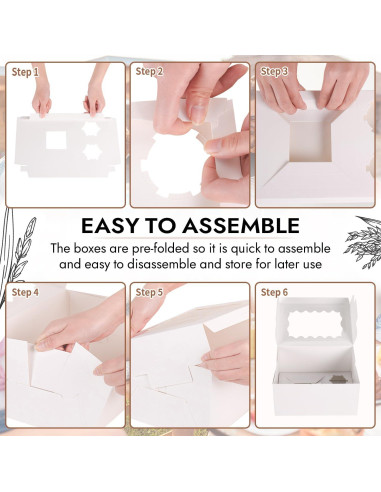 Step 1

Step 2

Step 3

EASY TO ASSEMBLE

The boxes are pre-folded so it is quick to assemble and easy to disassemble and store for later use

Step 4

Step 5

Step 6