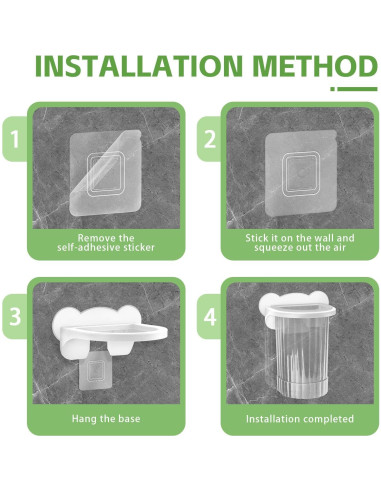 INSTALLATION METHOD

1

Remove the self-adhesive sticker

2

Stick it on the wall and squeeze out the air

3

Hang the base

4

Installation completed