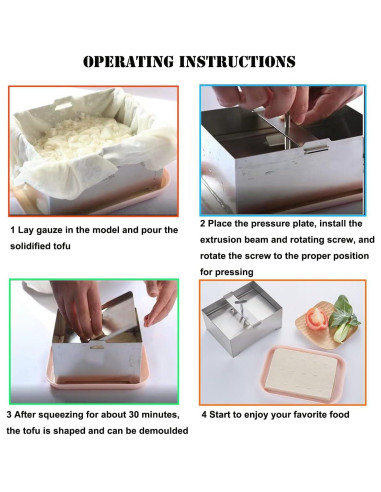 OPERATING INSTRUCTIONS

1 Lay gauze in the model and pour the solidified tofu

2 Place the pressure plate, install the extrusion beam and rotating screw, and rotate the screw to the proper position for pressing

3 After squeezing for about 30 minutes, the tofu is shaped and can be demoulded

4 Start to enjoy your favorite food