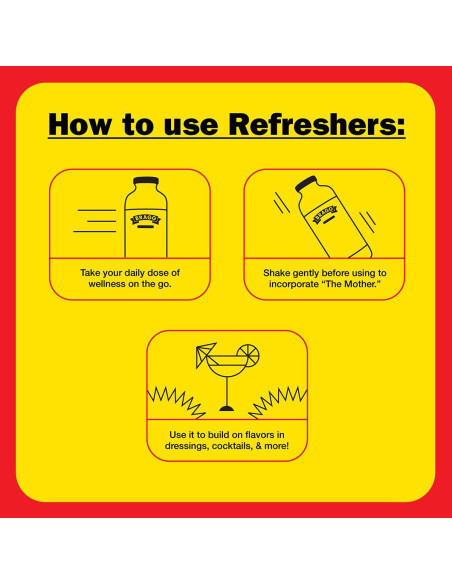 How to use Refreshers:

BRAGG

Take your daily dose of wellness on the go.

BRAGG

Shake gently before using to incorporate "The Mother."

Use it to build on flavors in dressings, cocktails, & more!