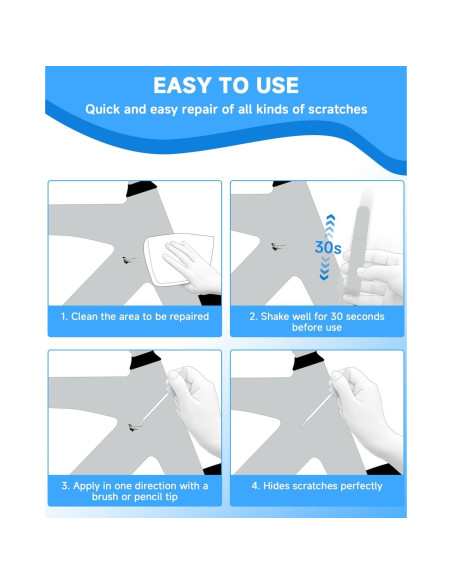 EASY TO USE

Quick and easy repair of all kinds of scratches

1. Clean the area to be repaired

30s

2. Shake well for 30 seconds before use

3. Apply in one direction with a brush or pencil tip

4. Hides scratches perfectly